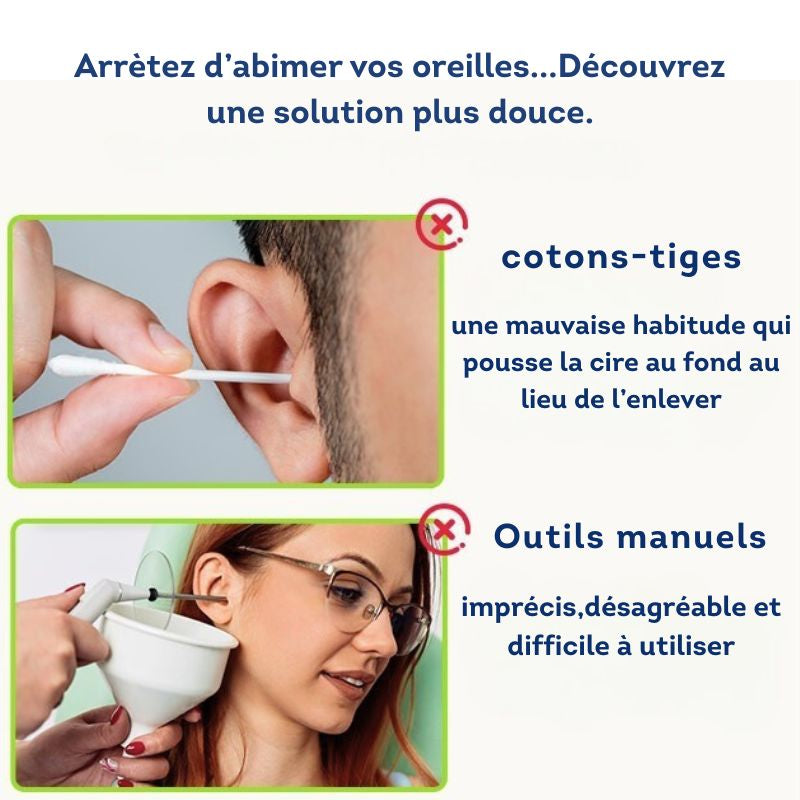 Arrètez d'abimer vos oreilles...Découvrez une solution plus douce.

cotons-tiges

une mauvaise habitude qui pousse la cire au fond au lieu de l'enlever

Outils manuels

imprécis,désagréable et difficile à utiliser